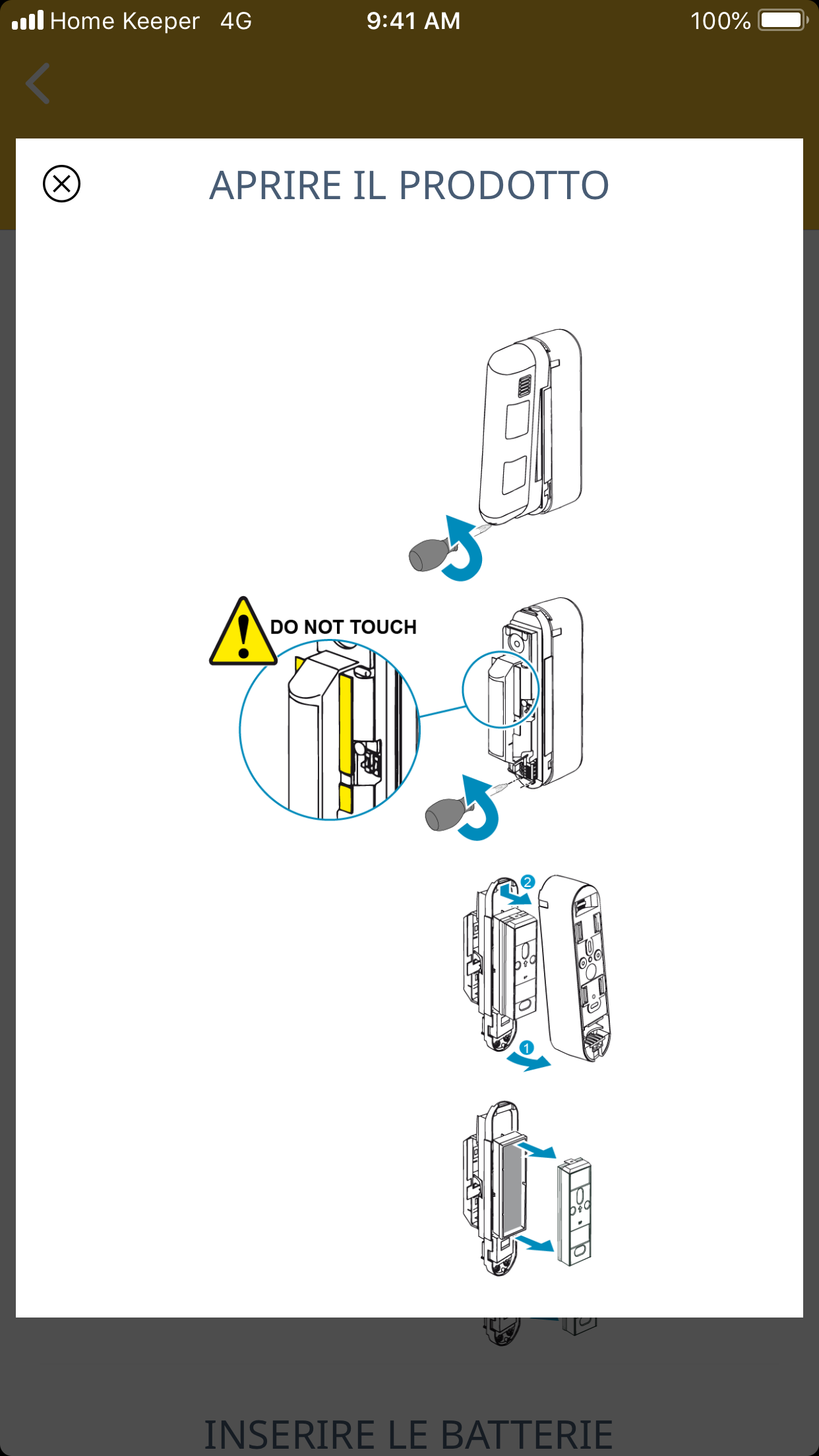 Home Keeper 4G 9:41 AM 100%

APRIRE IL PRODOTTO

DO NOT TOUCH

2

1

INSERIRE LE BATTERIE